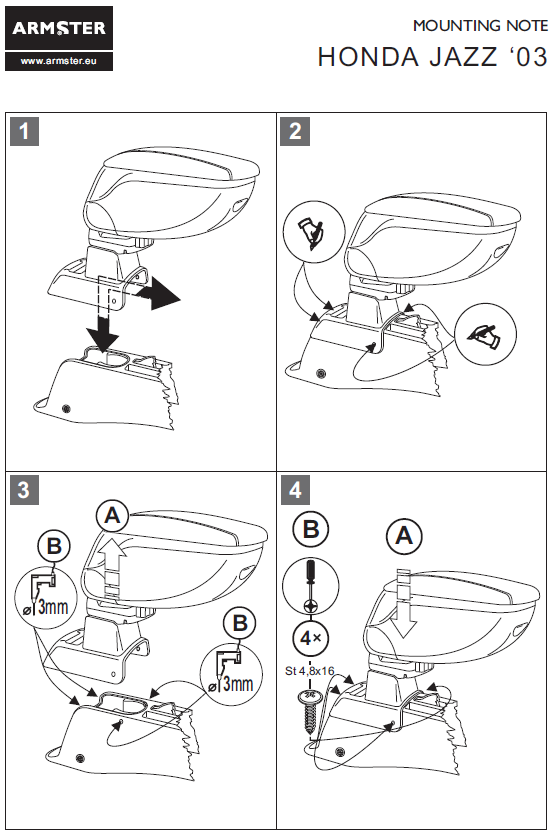 ARMSTER
www.armster.eu

MOUNTING NOTE
HONDA JAZZ '03

1

2

3

A

B

ø3mm

B

ø3mm

4

B

A

4×

St 4,8x16