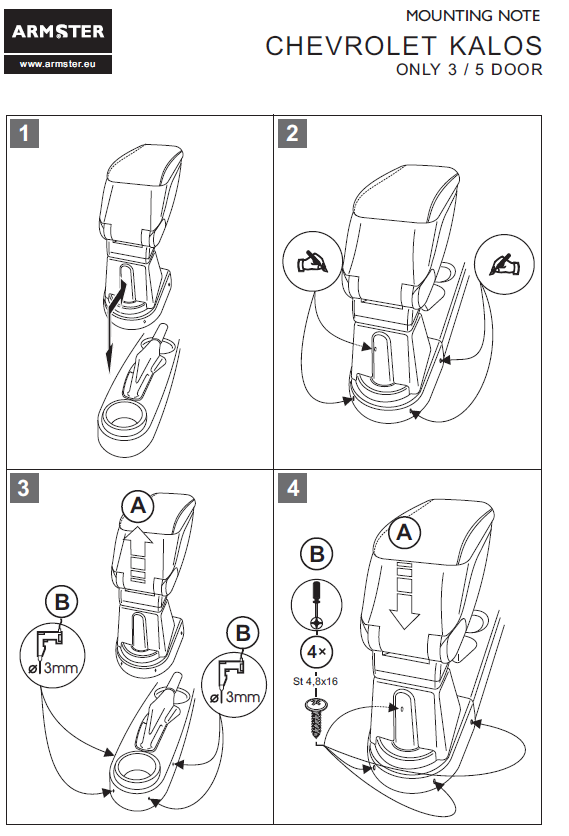 ARMSTER
www.armster.eu

MOUNTING NOTE
CHEVROLET KALOS
ONLY 3 / 5 DOOR

1

2

3

A

B

ø 3mm

B

ø 3mm

4

A

B

4×

St 4,8x16