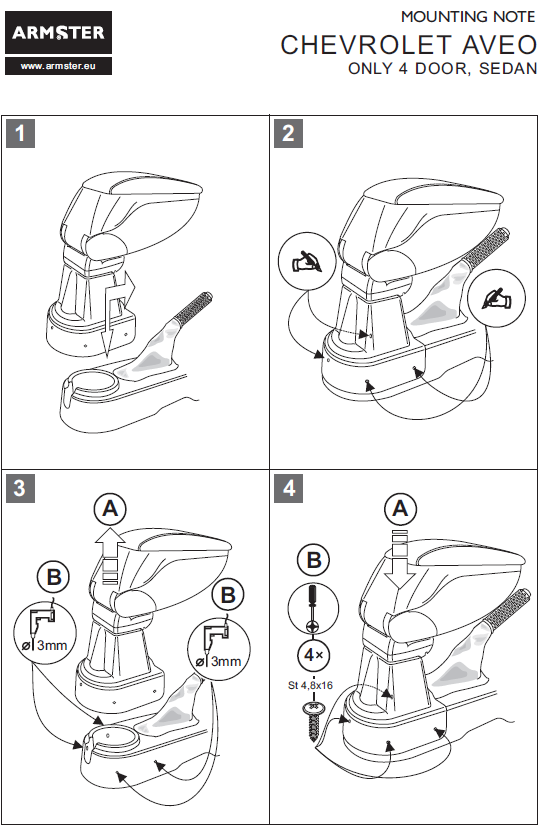 ARMSTER
www.armster.eu

MOUNTING NOTE
CHEVROLET AVEO
ONLY 4 DOOR, SEDAN

1

2

3

A

B

ø 3mm

B

ø 3mm

4

A

B

4×

St 4,8x16