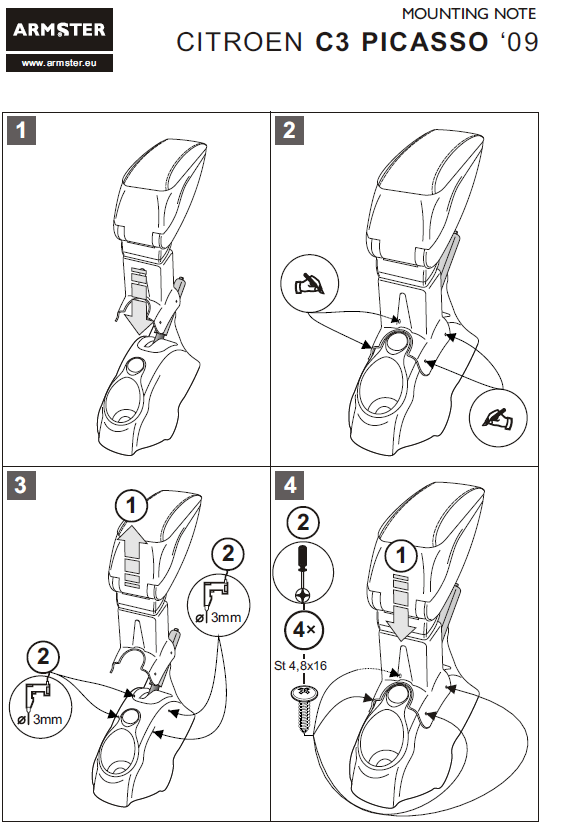 ARMSTER
www.armster.eu

MOUNTING NOTE
CITROEN C3 PICASSO '09

1

2

3

1

2

ø 3mm

2

ø 3mm

4

2

4×

St 4,8x16

1